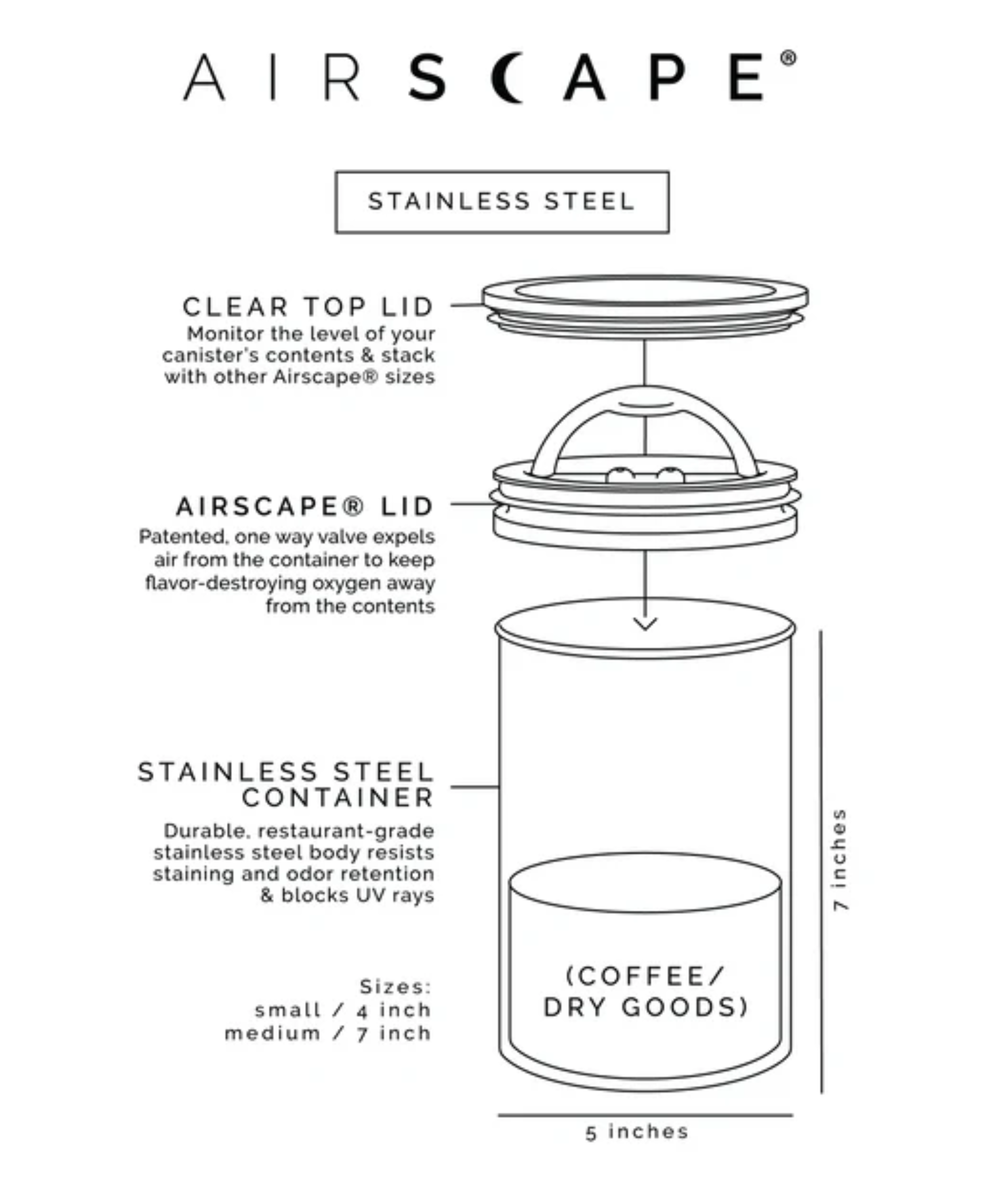 AIRSCAPE®

STAINLESS STEEL

CLEAR TOP LID
Monitor the level of your canister's contents & stack with other Airscape® sizes

AIRSCAPE® LID
Patented, one way valve expels air from the container to keep flavor-destroying oxygen away from the contents

STAINLESS STEEL CONTAINER
Durable, restaurant-grade stainless steel body resists staining and odor retention & blocks UV rays

Sizes:
small / 4 inch
medium / 7 inch

(COFFEE/ DRY GOODS)

7 inches

5 inches