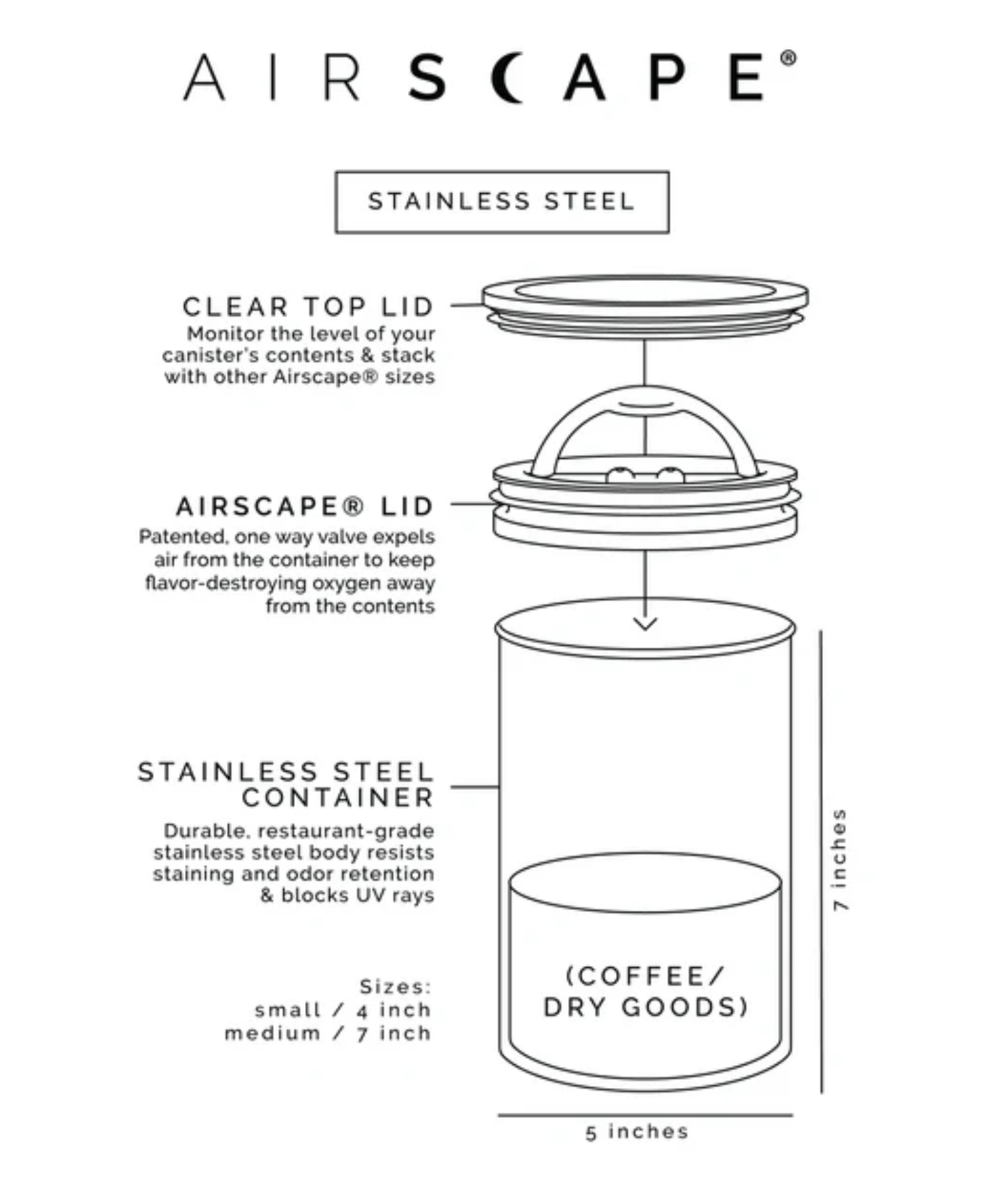 AIRSCAPE®

STAINLESS STEEL

CLEAR TOP LID
Monitor the level of your canister's contents & stack with other Airscape® sizes

AIRSCAPE® LID
Patented, one way valve expels air from the container to keep flavor-destroying oxygen away from the contents

STAINLESS STEEL CONTAINER
Durable, restaurant-grade stainless steel body resists staining and odor retention & blocks UV rays

Sizes:
small / 4 inch
medium / 7 inch

(COFFEE/ DRY GOODS)

7 inches

5 inches